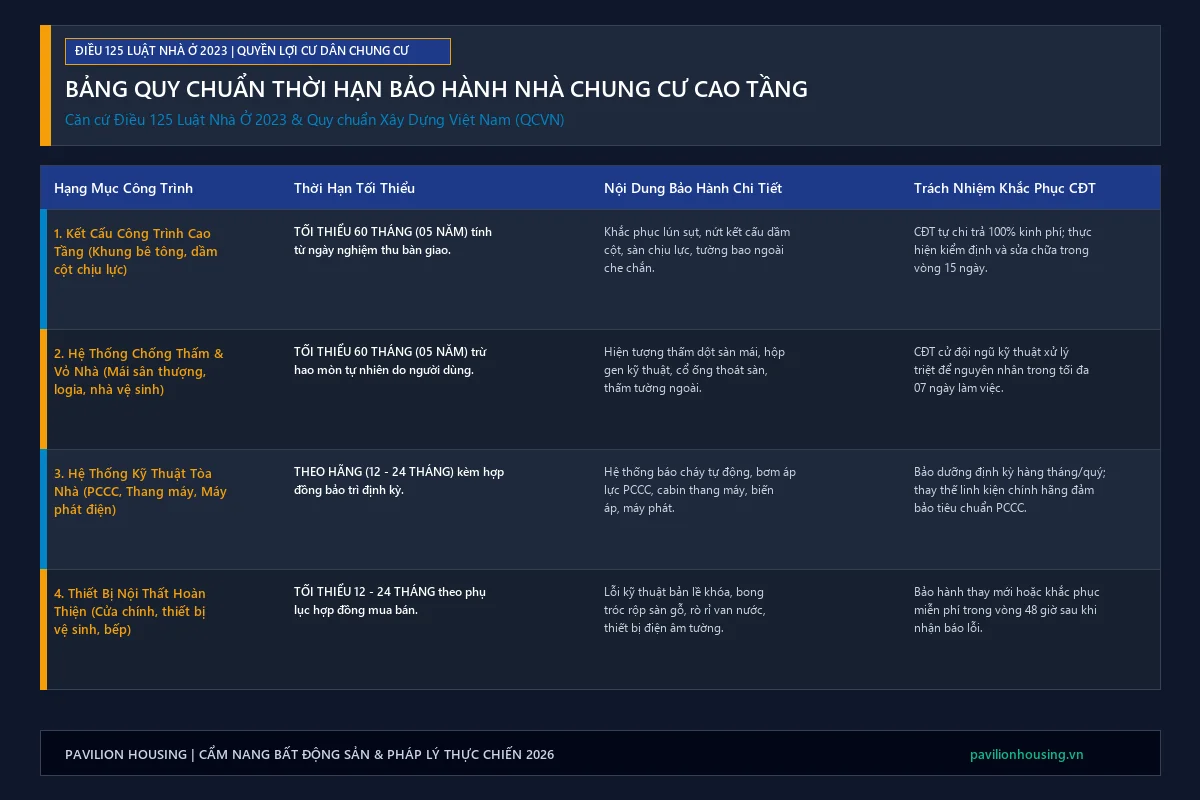 ĐIỀU 125 LUẬT NHÀ Ở 2023 | QUYỀN LỢI CƯ DÂN CHUNG CƯ

BẢNG QUY CHUẨN THỜI HẠN BẢO HÀNH NHÀ CHUNG CƯ CAO TẦNG

Căn cứ Điều 125 Luật Nhà Ở 2023 & Quy chuẩn Xây Dựng Việt Nam (QCVN)

| Hạng Mục Công Trình | Thời Hạn Tối Thiểu | Nội Dung Bảo Hành Chi Tiết | Trách Nhiệm Khắc Phục CĐT |
|---|---|---|---|
| 1. Kết Cấu Công Trình Cao Tầng (Khung bê tông, dầm cột chịu lực) | TỐI THIỂU 60 THÁNG (05 NĂM) tính từ ngày nghiệm thu bàn giao. | Khắc phục lún sụt, nứt kết cấu dầm cột, sàn chịu lực, tường bao ngoài che chắn. | CĐT tự chi trả 100% kinh phí; thực hiện kiểm định và sửa chữa trong vòng 15 ngày. |
| 2. Hệ Thống Chống Thấm & Vỏ Nhà (Mái sân thượng, logia, nhà vệ sinh) | TỐI THIỂU 60 THÁNG (05 NĂM) trừ hao mòn tự nhiên do người dùng. | Hiện tượng thấm dột sàn mái, hộp gen kỹ thuật, cổ ống thoát sàn, thấm tường ngoài. | CĐT cử đội ngũ kỹ thuật xử lý triệt để nguyên nhân trong tối đa 07 ngày làm việc. |
| 3. Hệ Thống Kỹ Thuật Tòa Nhà (PCCC, Thang máy, Máy phát điện) | THEO HÃNG (12 - 24 THÁNG) kèm hợp đồng bảo trì định kỳ. | Hệ thống báo cháy tự động, bơm áp lực PCCC, cabin thang máy, biến áp, máy phát. | Bảo dưỡng định kỳ hàng tháng/quý; thay thế linh kiện chính hãng đảm bảo tiêu chuẩn PCCC. |
| 4. Thiết Bị Nội Thất Hoàn Thiện (Cửa chính, thiết bị vệ sinh, bếp) | TỐI THIỂU 12 - 24 THÁNG theo phụ lục hợp đồng mua bán. | Lỗi kỹ thuật bản lề khóa, bong tróc rộp sàn gỗ, rò rỉ van nước, thiết bị điện âm tường. | Bảo hành thay mới hoặc khắc phục miễn phí trong vòng 48 giờ sau khi nhận báo lỗi. |

PAVILION HOUSING | CẨM NANG BẤT ĐỘNG SẢN & PHÁP LÝ THỰC CHIẾN 2026

pavilionhousing.vn