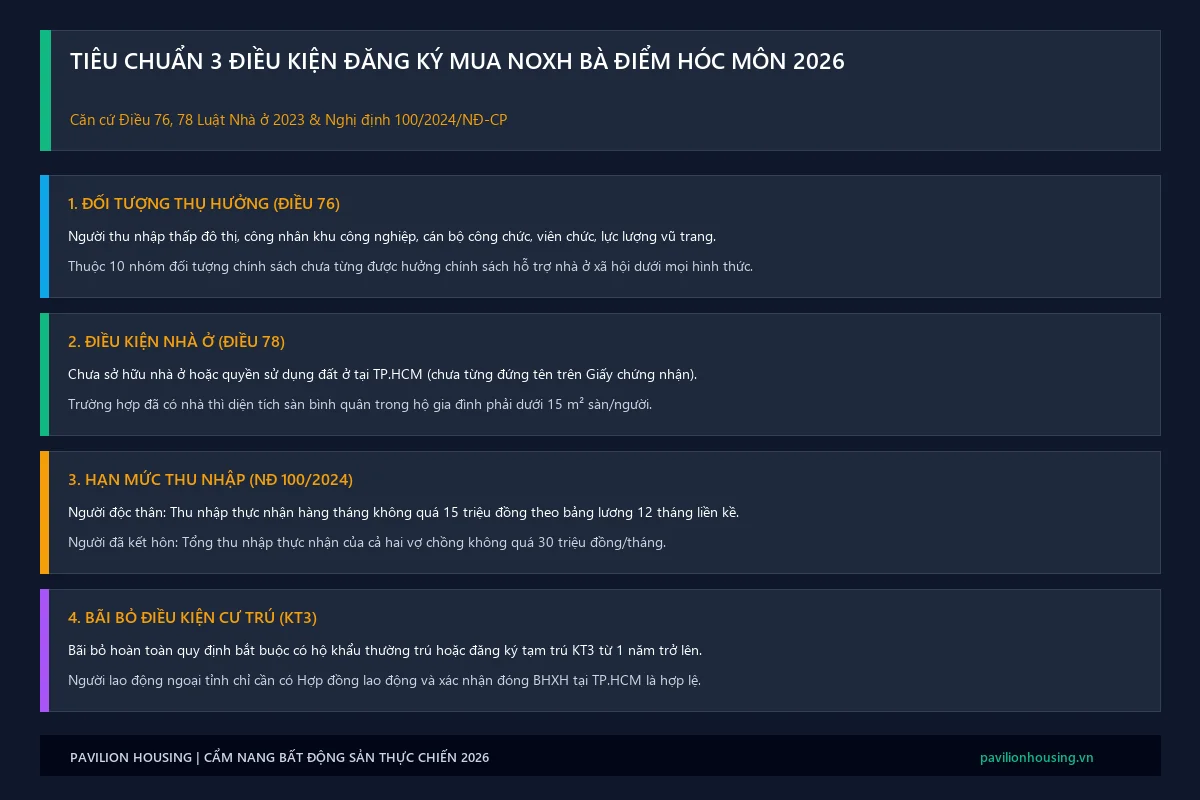 TIÊU CHUẨN 3 ĐIỀU KIỆN ĐĂNG KÝ MUA NOXH BÀ ĐIỂM HÓC MÔN 2026

Căn cứ Điều 76, 78 Luật Nhà ở 2023 & Nghị định 100/2024/NĐ-CP

1. ĐỐI TƯỢNG THỤ HƯỞNG (ĐIỀU 76)

Người thu nhập thấp đô thị, công nhân khu công nghiệp, cán bộ công chức, viên chức, lực lượng vũ trang.

Thuộc 10 nhóm đối tượng chính sách chưa từng được hưởng chính sách hỗ trợ nhà ở xã hội dưới mọi hình thức.

2. ĐIỀU KIỆN NHÀ Ở (ĐIỀU 78)

Chưa sở hữu nhà ở hoặc quyền sử dụng đất ở tại TP.HCM (chưa từng đứng tên trên Giấy chứng nhận).

Trường hợp đã có nhà thì diện tích sàn bình quân trong hộ gia đình phải dưới 15 m² sàn/người.

3. HẠN MỨC THU NHẬP (NĐ 100/2024)

Người độc thân: Thu nhập thực nhận hàng tháng không quá 15 triệu đồng theo bảng lương 12 tháng liền kề.

Người đã kết hôn: Tổng thu nhập thực nhận của cả hai vợ chồng không quá 30 triệu đồng/tháng.

4. BÃI BỎ ĐIỀU KIỆN CƯ TRÚ (KT3)

Bãi bỏ hoàn toàn quy định bắt buộc có hộ khẩu thường trú hoặc đăng ký tạm trú KT3 từ 1 năm trở lên.

Người lao động ngoại tỉnh chỉ cần có Hợp đồng lao động và xác nhận đóng BHXH tại TP.HCM là hợp lệ.

PAVILION HOUSING | CẨM NANG BẤT ĐỘNG SẢN THỰC CHIẾN 2026

pavilionhousing.vn